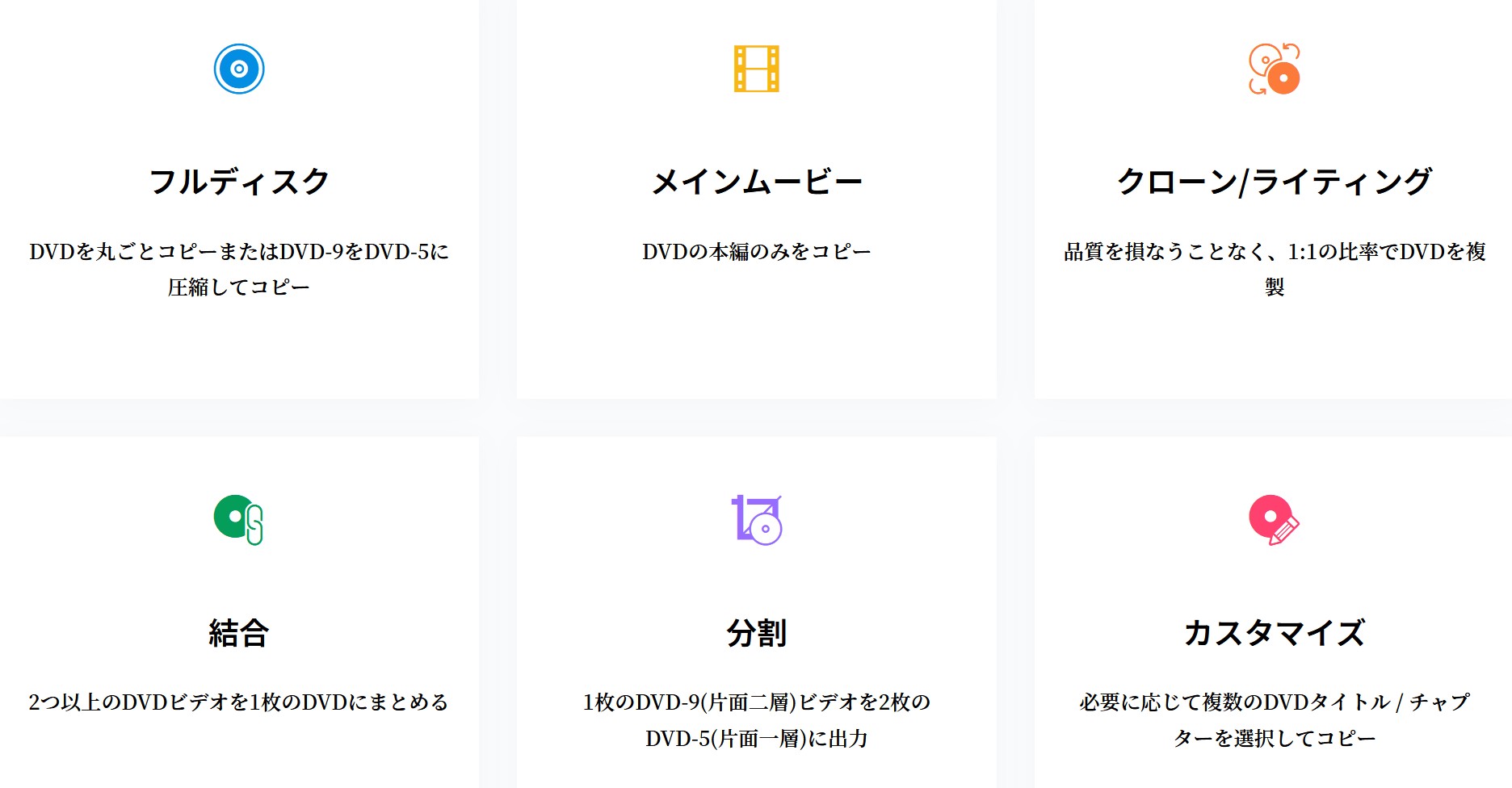 フルディスク

DVDを丸ごとコピーまたはDVD-9をDVD-5に圧縮してコピー

メインムービー

DVDの本編のみをコピー

クローン/ライティング

品質を損なうことなく、1:1の比率でDVDを複製

結合

2つ以上のDVDビデオを1枚のDVDにまとめる

分割

1枚のDVD-9(片面二層)ビデオを2枚のDVD-5(片面一層)に出力

カスタマイズ

必要に応じて複数のDVDタイトル / チャプターを選択してコピー